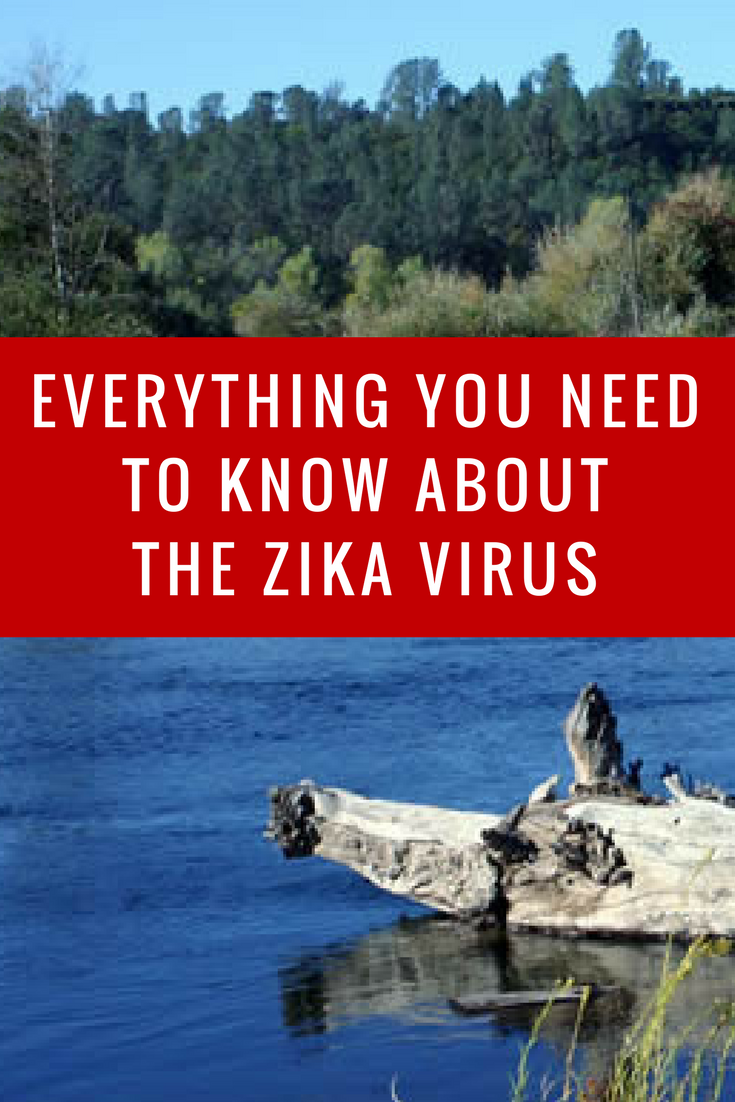 EVERYTHING YOU NEED TO KNOW ABOUT THE ZIKA VIRUS